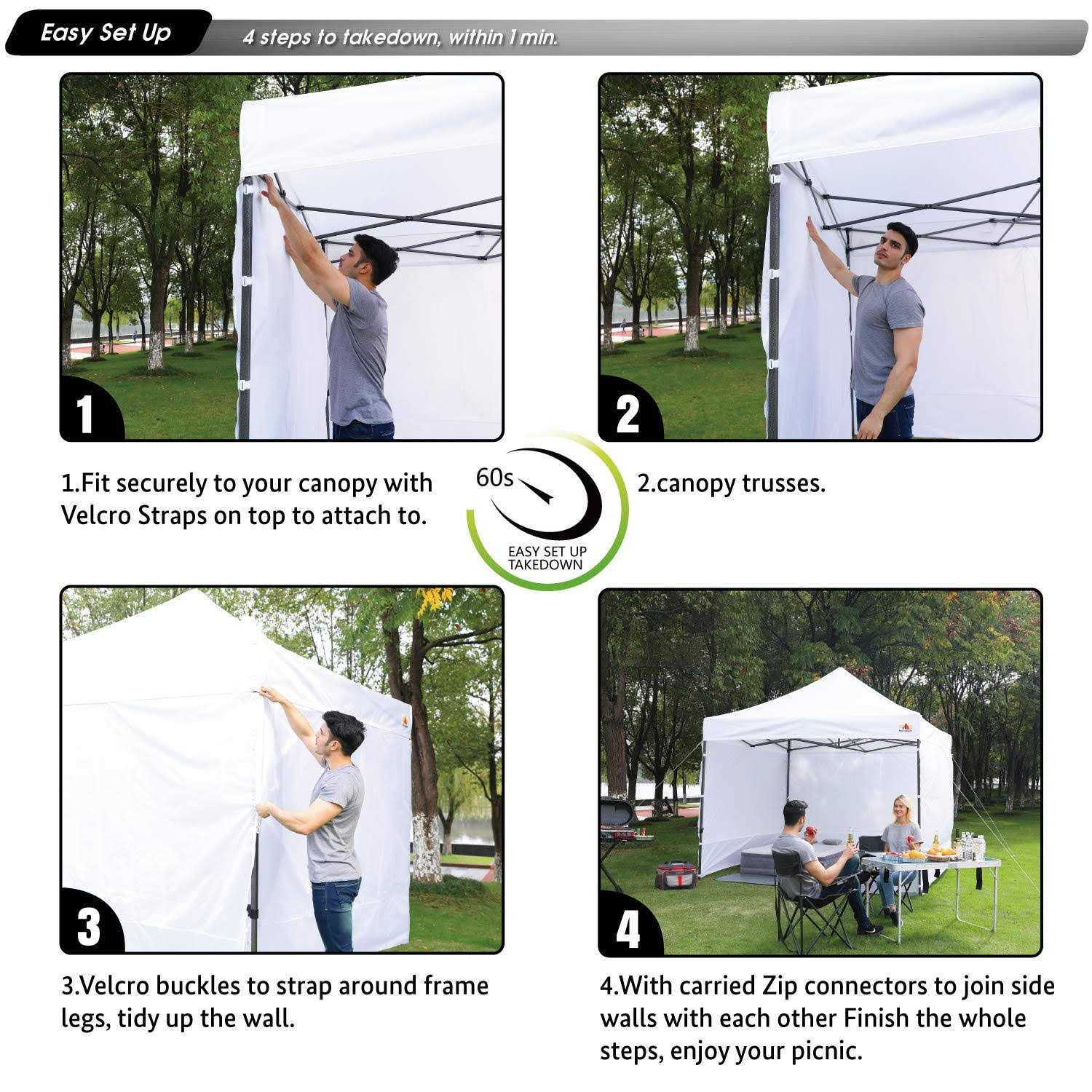 Easy Set Up

4 steps to takedown, within 1 min.

1

2

1.Fit securely to your canopy with Velcro Straps on top to attach to.

60s

EASY SET UP TAKEDOWN

2.canopy trusses.

3

4

3.Velcro buckles to strap around frame legs, tidy up the wall.

4.With carried Zip connectors to join side walls with each other Finish the whole steps, enjoy your picnic.