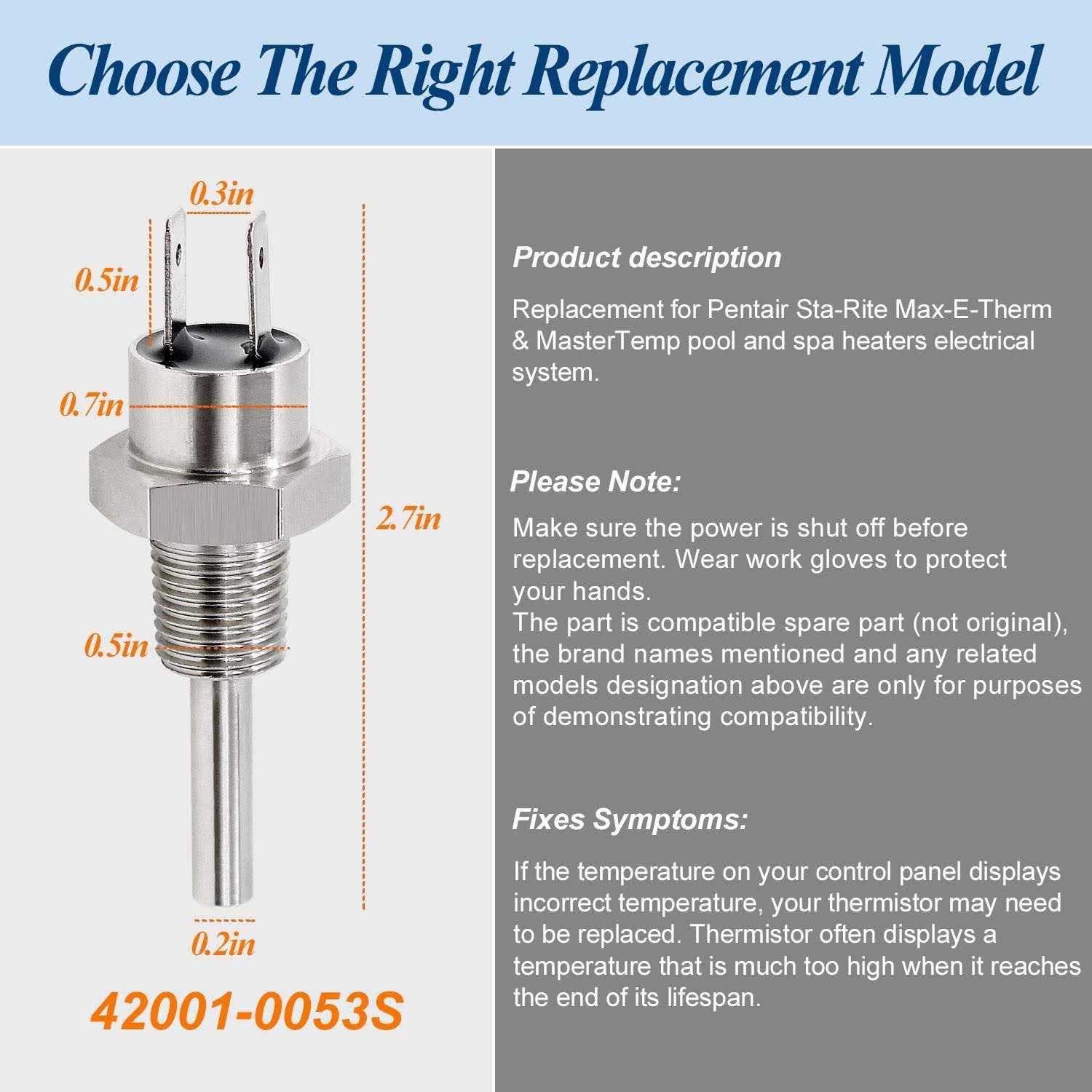 Choose The Right Replacement Model

0.3in
0.5in
0.7in
2.7in
0.5in
0.2in

42001-0053S

Product description

Replacement for Pentair Sta-Rite Max-E-Therm & MasterTemp pool and spa heaters electrical system.

Please Note:

Make sure the power is shut off before replacement. Wear work gloves to protect your hands.
The part is compatible spare part (not original), the brand names mentioned and any related models designation above are only for purposes of demonstrating compatibility.

Fixes Symptoms:

If the temperature on your control panel displays incorrect temperature, your thermistor may need to be replaced. Thermistor often displays a temperature that is much too high when it reaches the end of its lifespan.